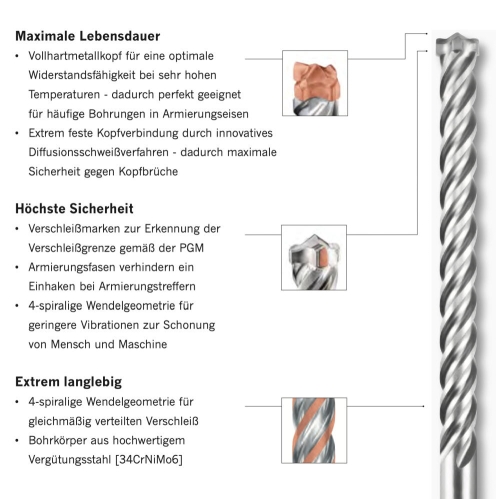 **Maximale Lebensdauer**

• Vollhartmetallkopf für eine optimale Widerstandsfähigkeit bei sehr hohen Temperaturen - dadurch perfekt geeignet für häufige Bohrungen in Armierungseisen
• Extrem feste Kopfverbindung durch innovatives Diffusionsschweißverfahren - dadurch maximale Sicherheit gegen Kopfbrüche

**Höchste Sicherheit**

• Verschleißmarken zur Erkennung der Verschleißgrenze gemäß der PGM
• Armierungsfasen verhindern ein Einhaken bei Armierungstreffern
• 4-spiralige Wendelgeometrie für geringere Vibrationen zur Schonung von Mensch und Maschine

**Extrem langlebig**

• 4-spiralige Wendelgeometrie für gleichmäßig verteilten Verschleiß
• Bohrkörper aus hochwertigem Vergütungsstahl [34CrNiMo6]